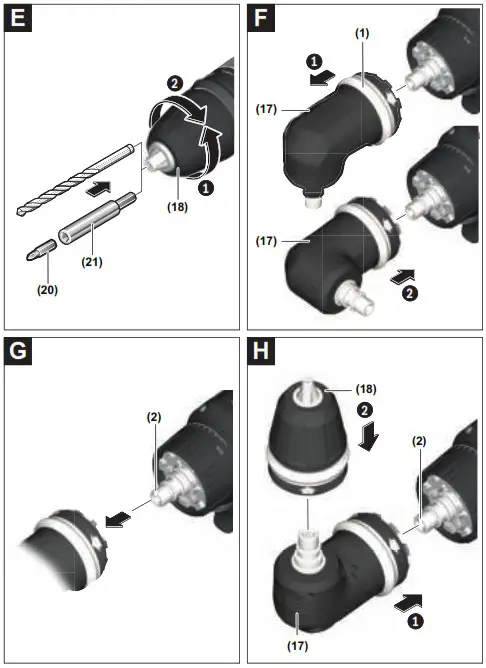 E

2

1

(18)

(21)

(20)

F

(1)

1

(17)

(17)

2

G

(2)

H

(18)

2

(2)

1

(17)