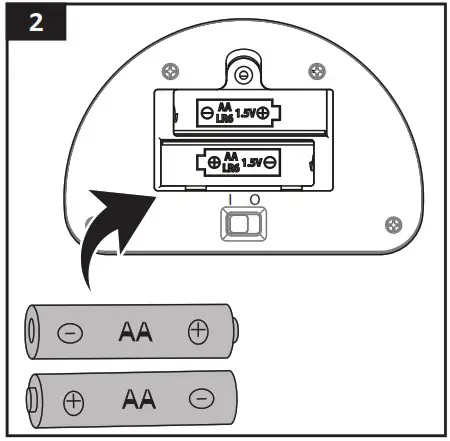 2

⊖ AA LR6 1.5V ⊕

⊕ AA LR6 1.5V ⊖

I O

⊖ AA ⊕

⊕ AA ⊖