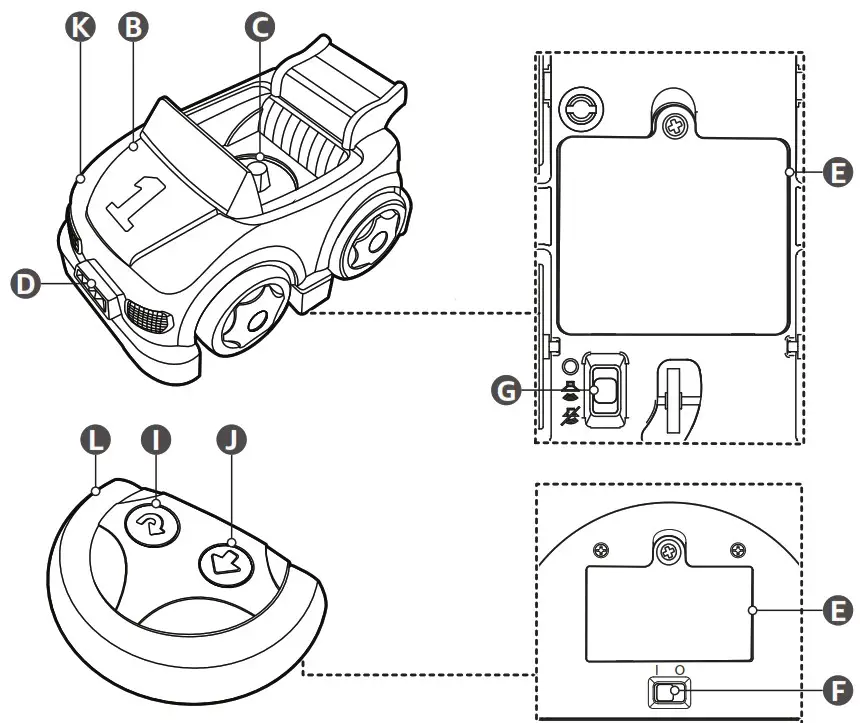 K
B
C
1
D
E
G
L
I
J
E
I O
F