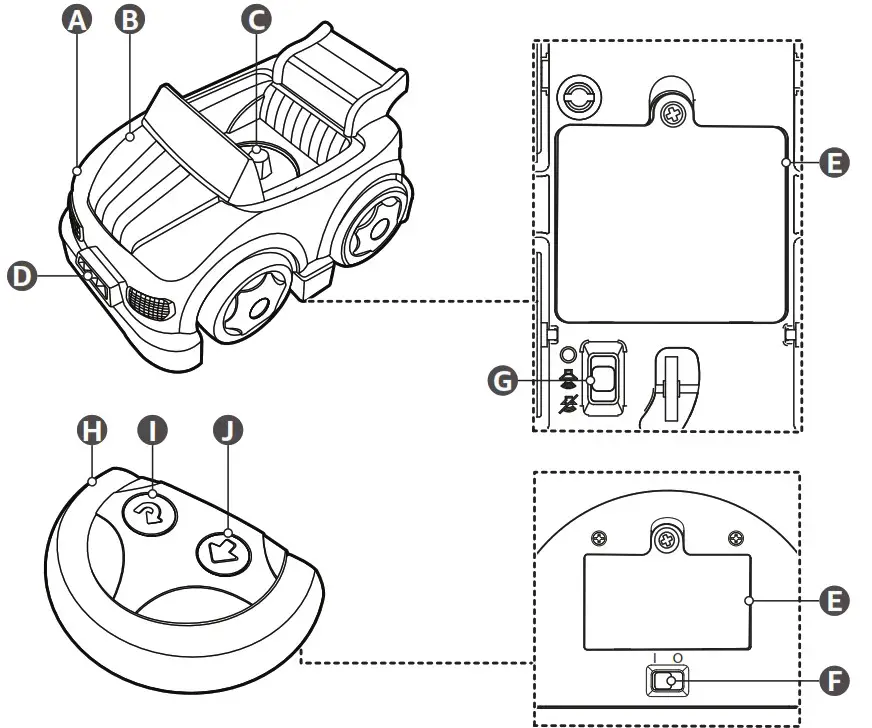 A
B
C
D
E
G
H
I
J
E
I O
F