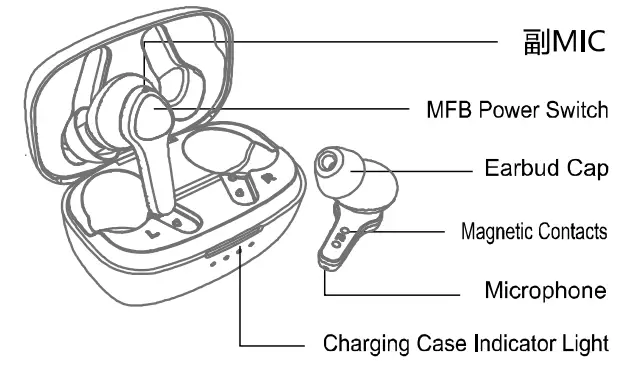 副MIC

MFB Power Switch

Earbud Cap

Magnetic Contacts

Microphone

Charging Case Indicator Light

L

R