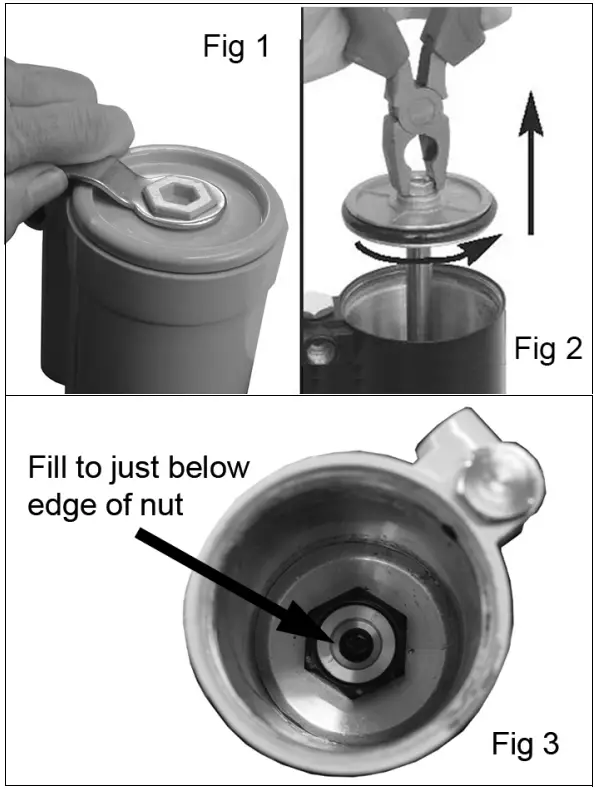 Fig 1

Fig 2

Fill to just below edge of nut

Fig 3