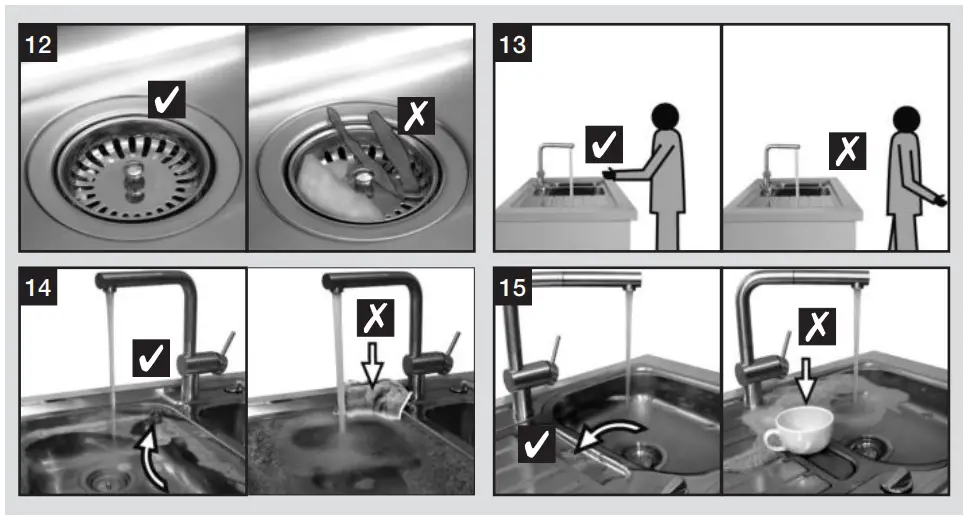 12

✓

✗

13

✓

✗

14

✓

✗

15

✓

✗