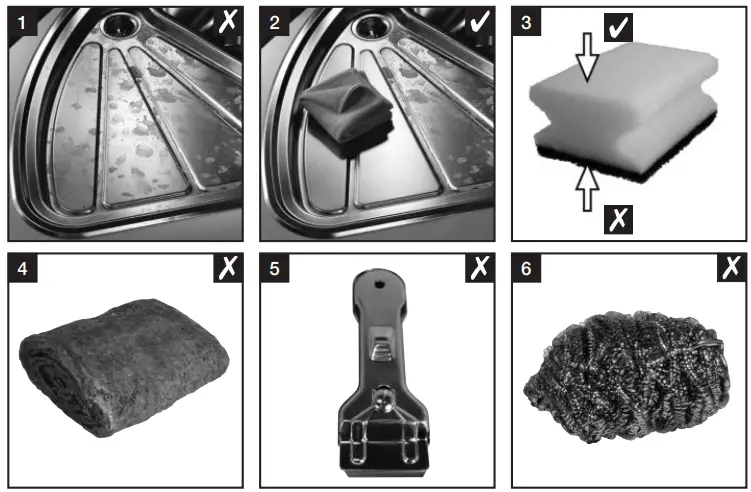 1 ✗

2 ✓

3 ✓ ✗

4 ✗

5 ✗

6 ✗