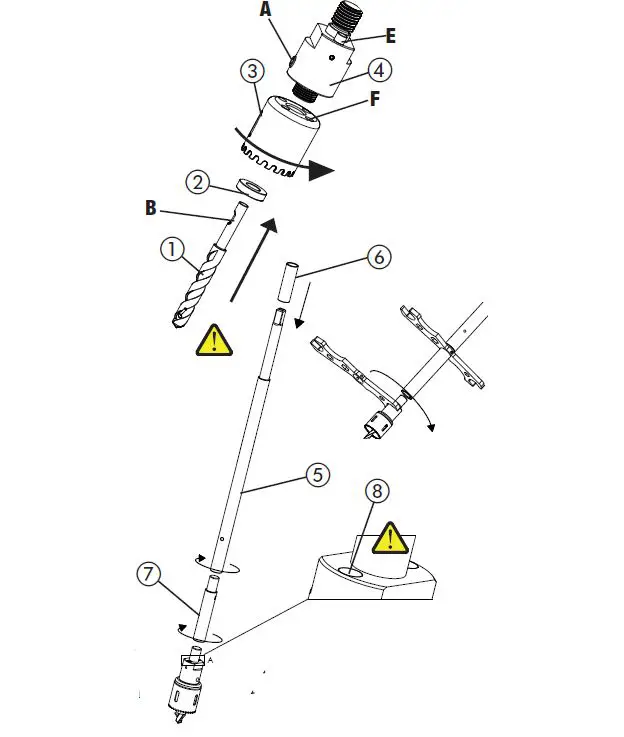 A
E
3
4
F
2
B
1
6
5
8
7
A