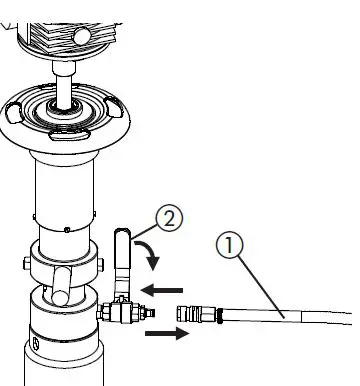 2
1