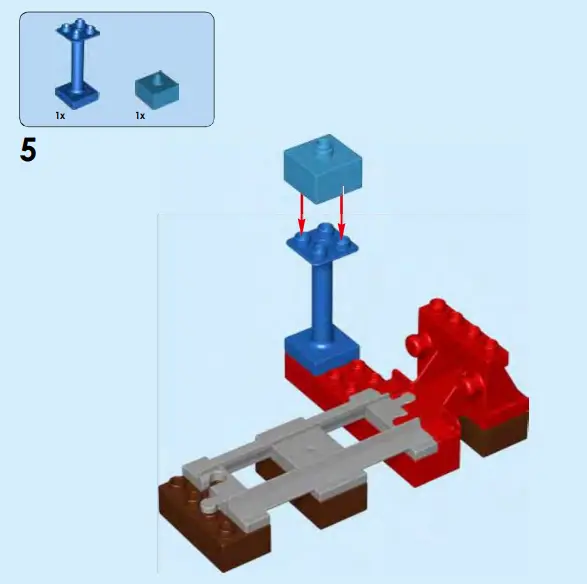 1x
1x
5