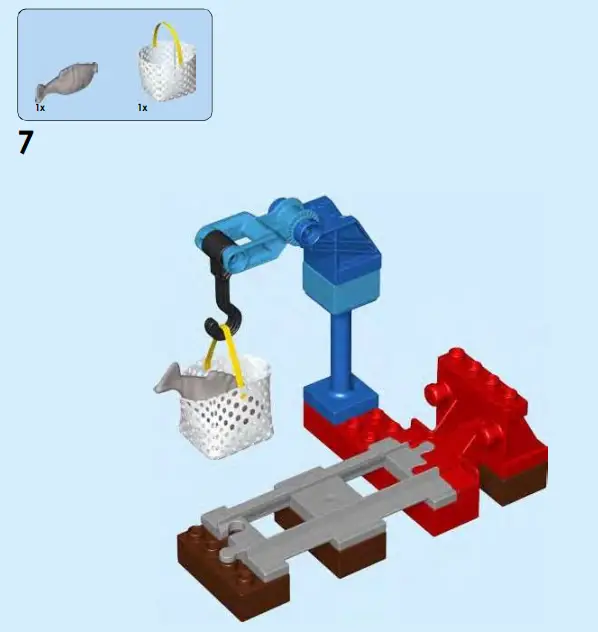 1x
1x
7