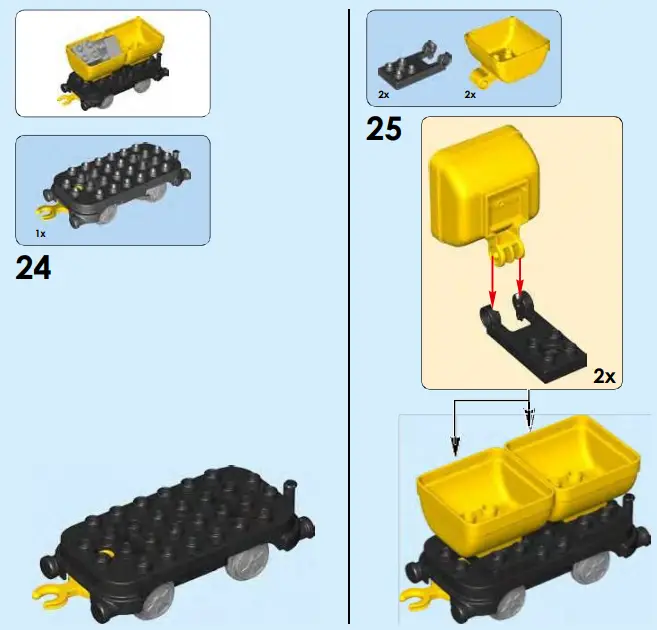 1x

24

2x 2x

25

2x