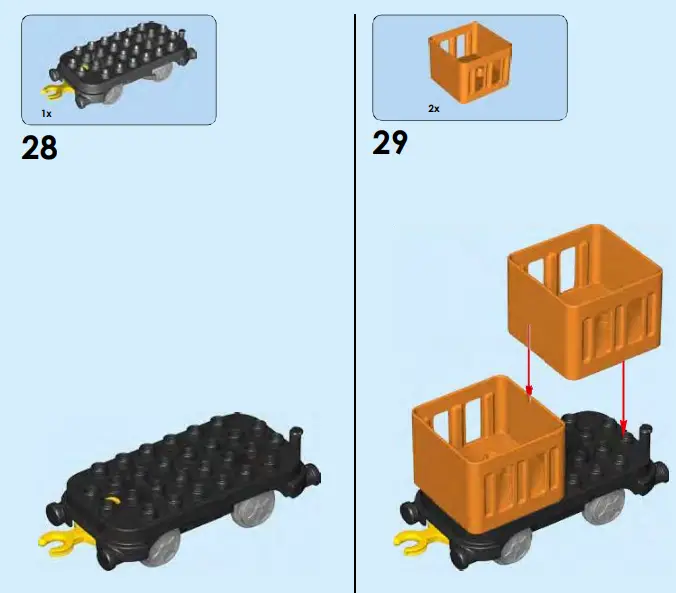 1x

28

2x

29