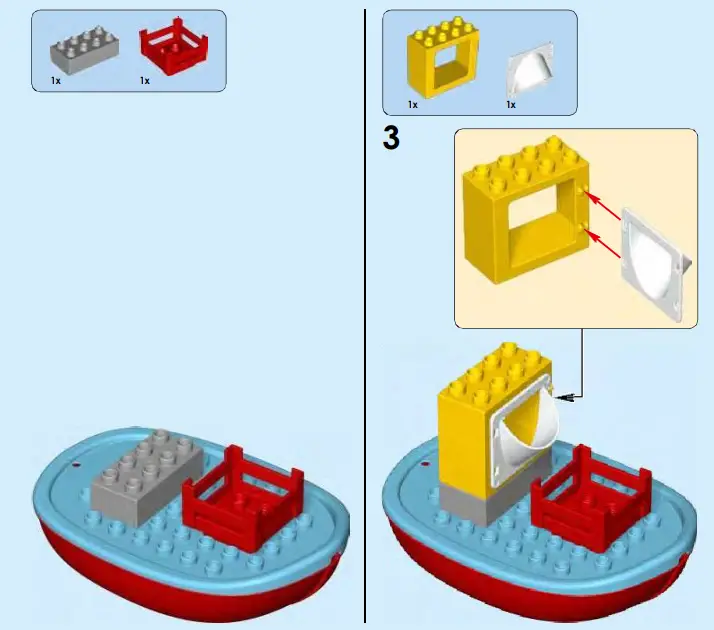 1x 1x

1x 1x

3