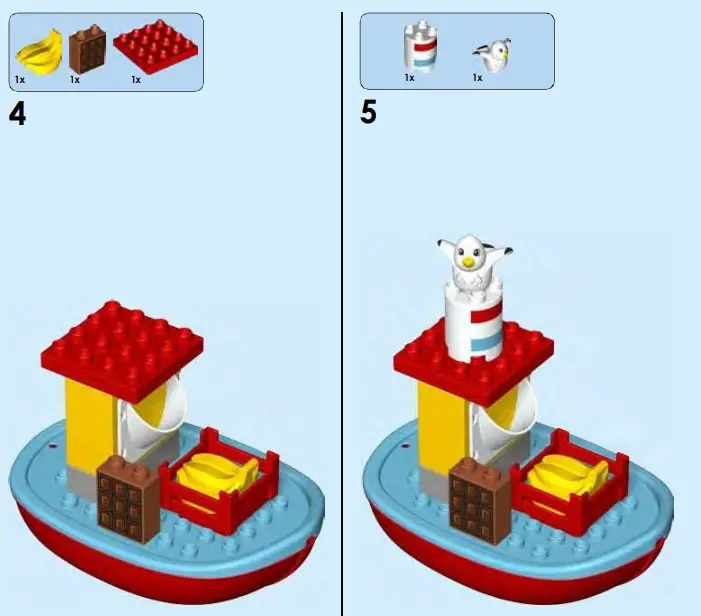 1x 1x 1x

4

1x 1x

5