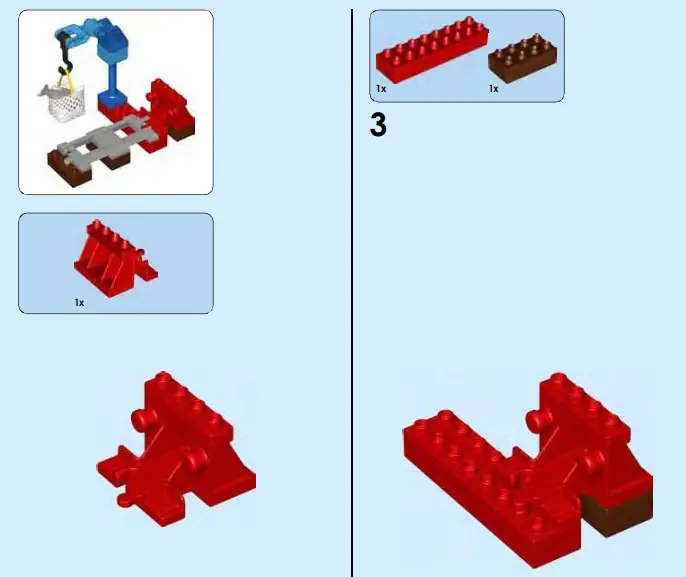 1x

1x

1x

3