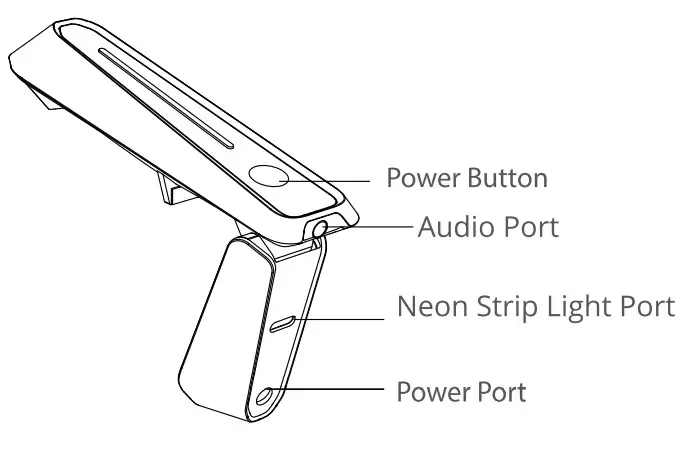 Power Button
Audio Port
Neon Strip Light Port
Power Port