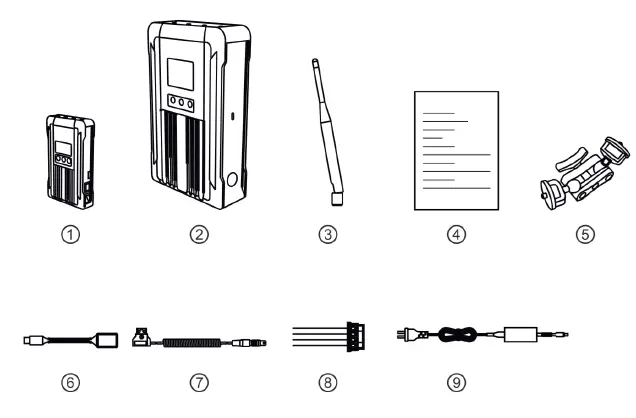 ①
②
③
④
⑤
⑥
⑦
⑧
⑨