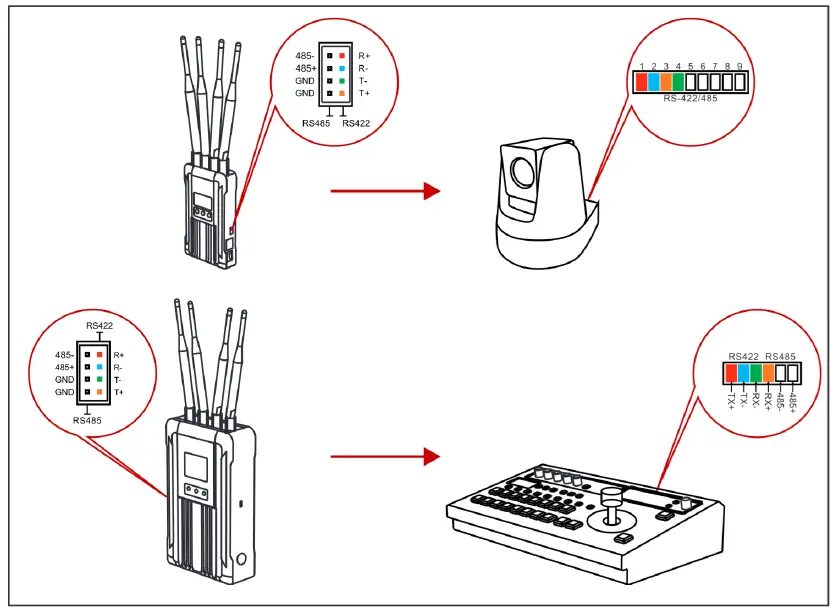 485-
485+
GND
GND
R+
R-
T-
T+
RS485
RS422

1 2 3 4 5 6 7 8 9
RS-422/485

RS422
485-
485+
GND
GND
R+
R-
T-
T+
RS485

RS422 RS485
TX+
TX-
RX-
RX+
485-
485+