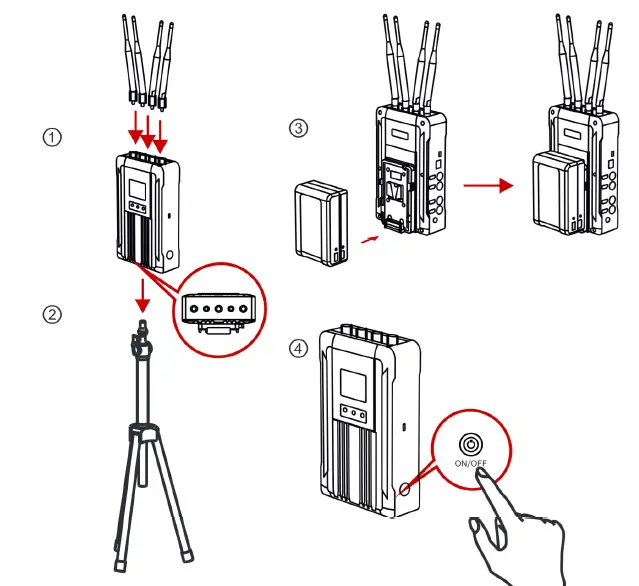 ①

②

③

④

ON/OFF