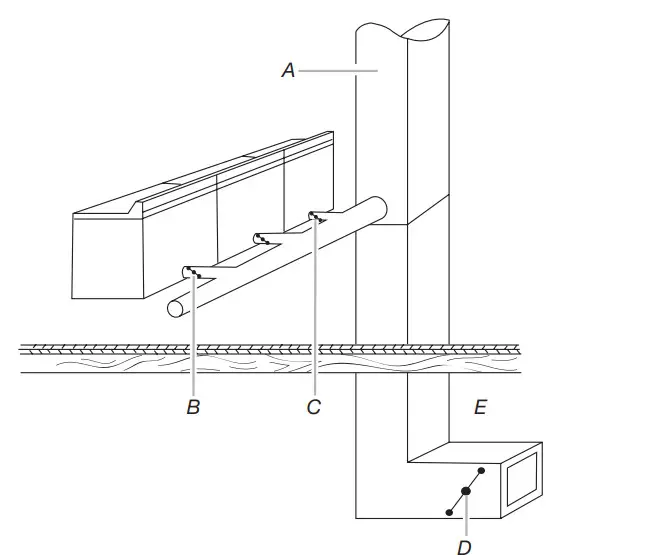 A
B
C
E
D