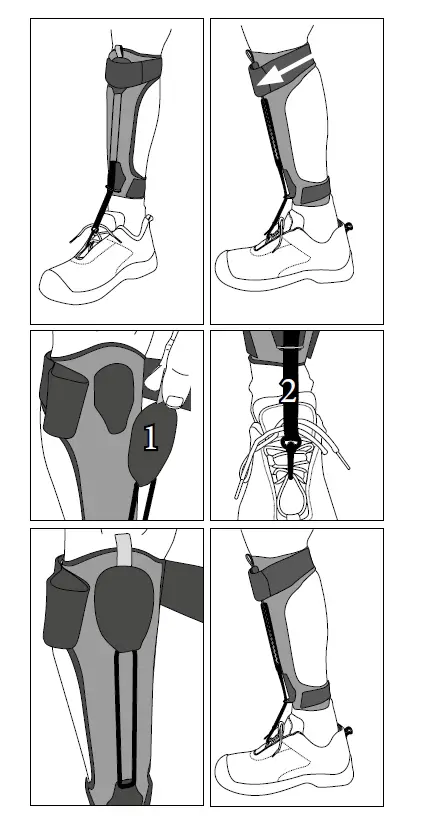 1

2