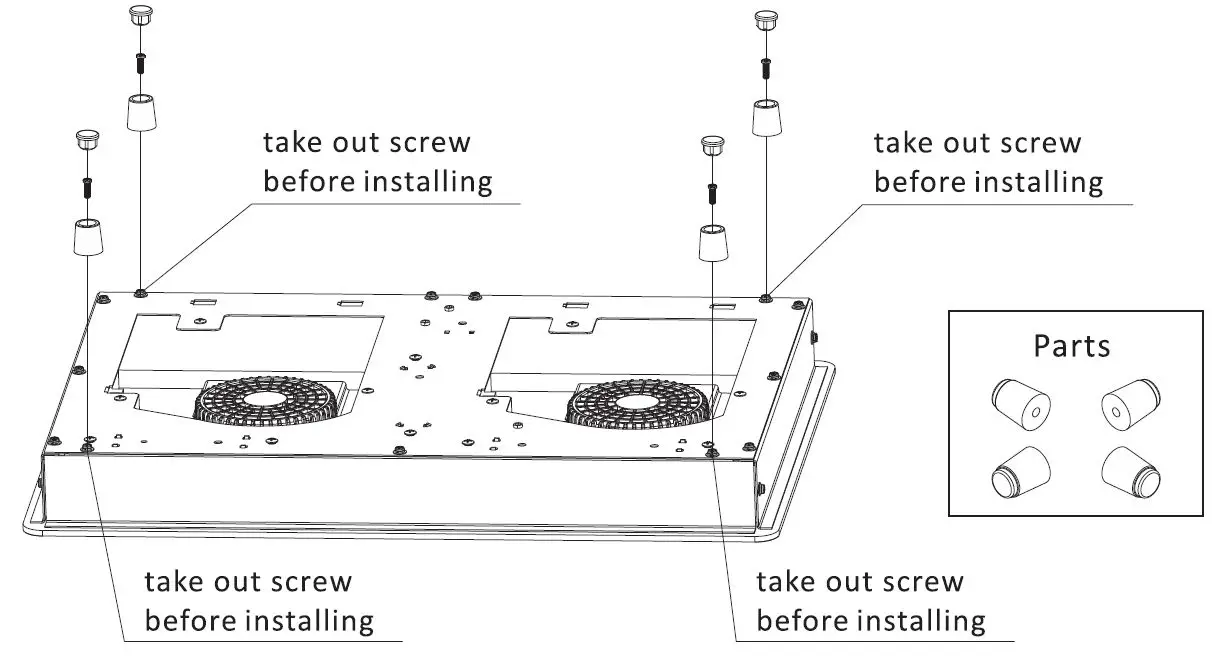 take out screw before installing

take out screw before installing

Parts

take out screw before installing

take out screw before installing