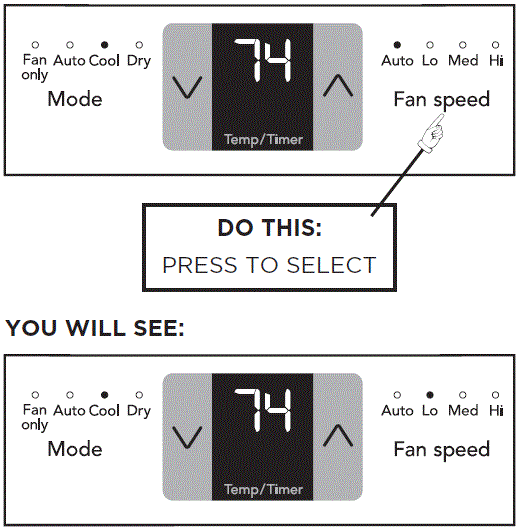 Fan only Auto Cool Dry
Mode

74
Temp/Timer

Auto Lo Med Hi
Fan speed

DO THIS:
PRESS TO SELECT

YOU WILL SEE:

Fan only Auto Cool Dry
Mode

74
Temp/Timer

Auto Lo Med Hi
Fan speed