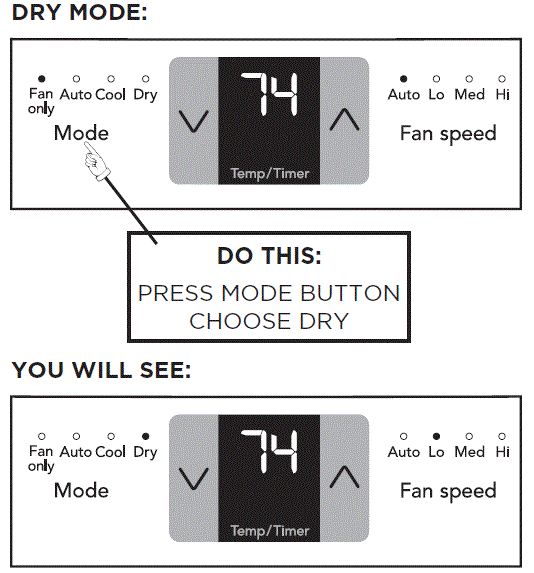 DRY MODE:

Fan only Auto Cool Dry

Mode

74

Temp/Timer

Auto Lo Med Hi

Fan speed

DO THIS:

PRESS MODE BUTTON CHOOSE DRY

YOU WILL SEE:

Fan only Auto Cool Dry

Mode

74

Temp/Timer

Auto Lo Med Hi

Fan speed