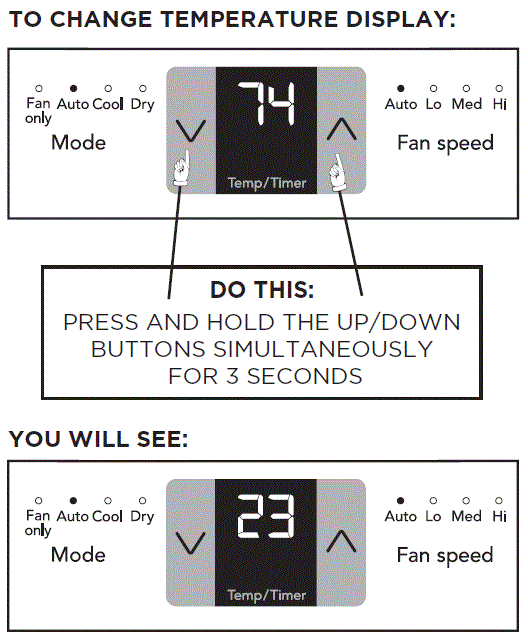 TO CHANGE TEMPERATURE DISPLAY:

Fan only Auto Cool Dry
Mode

74
Temp/Timer

Auto Lo Med Hi
Fan speed

DO THIS:
PRESS AND HOLD THE UP/DOWN BUTTONS SIMULTANEOUSLY FOR 3 SECONDS

YOU WILL SEE:

Fan only Auto Cool Dry
Mode

23
Temp/Timer

Auto Lo Med Hi
Fan speed