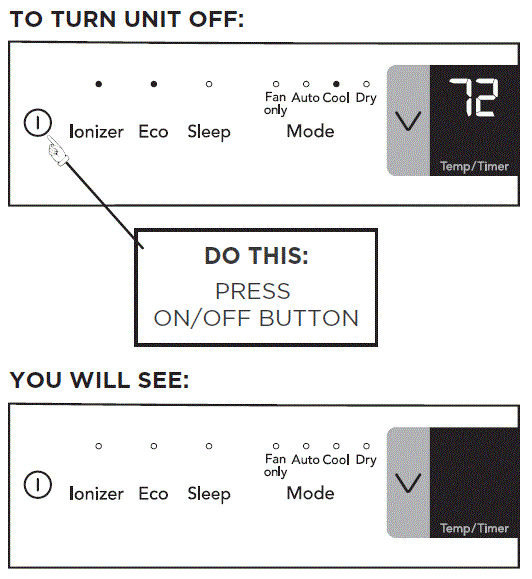 TO TURN UNIT OFF:

Ionizer Eco Sleep

Fan only Auto Cool Dry

Mode

72

Temp/Timer

DO THIS:
PRESS
ON/OFF BUTTON

YOU WILL SEE:

Ionizer Eco Sleep

Fan only Auto Cool Dry

Mode

Temp/Timer