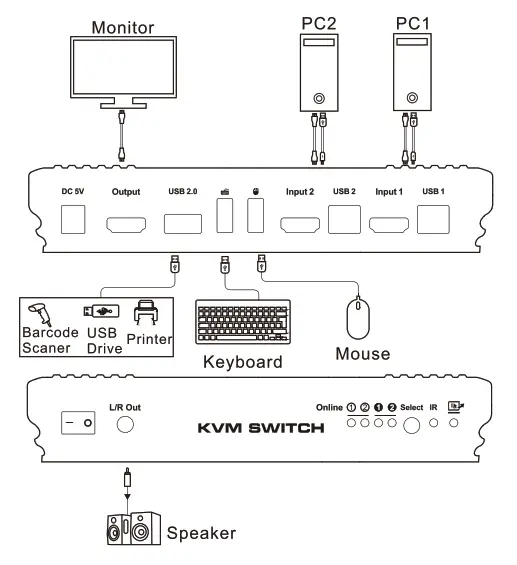 Monitor

PC2

PC1

DC 5V

Output

USB 2.0

Input 2

USB 2

Input 1

USB 1

Barcode Scaner

USB Drive

Printer

Keyboard

Mouse

L/R Out

KVM SWITCH

Online ① ② ❶ ❷ Select IR

Speaker