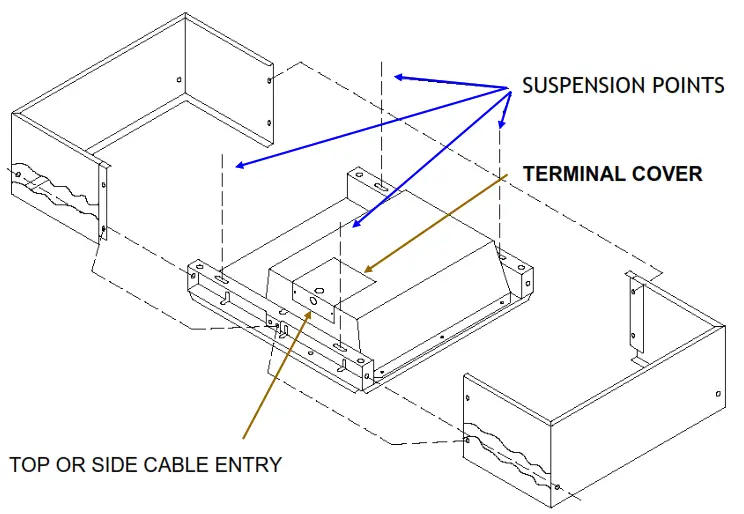 SUSPENSION POINTS

TERMINAL COVER

TOP OR SIDE CABLE ENTRY