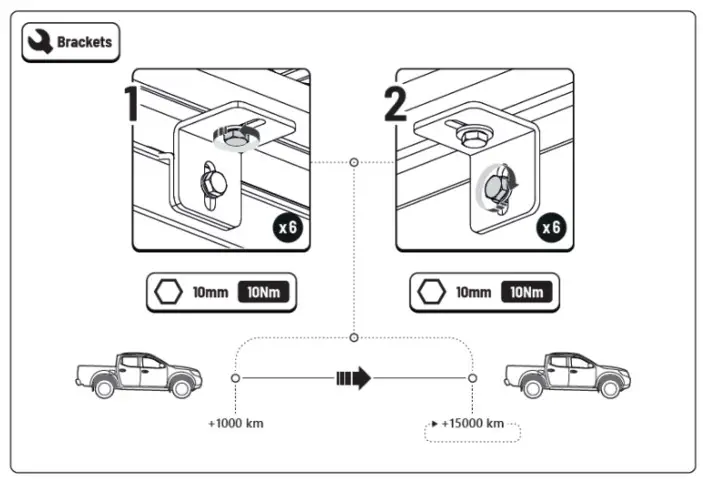 Brackets

1

x6

10mm 10Nm

2

x6

10mm 10Nm

+1000 km

+15000 km