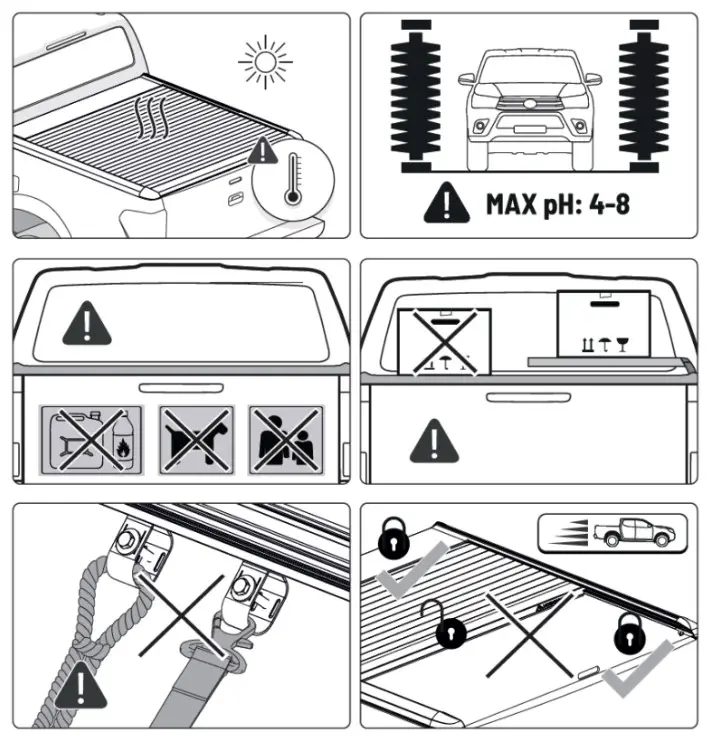 MAX pH: 4-8