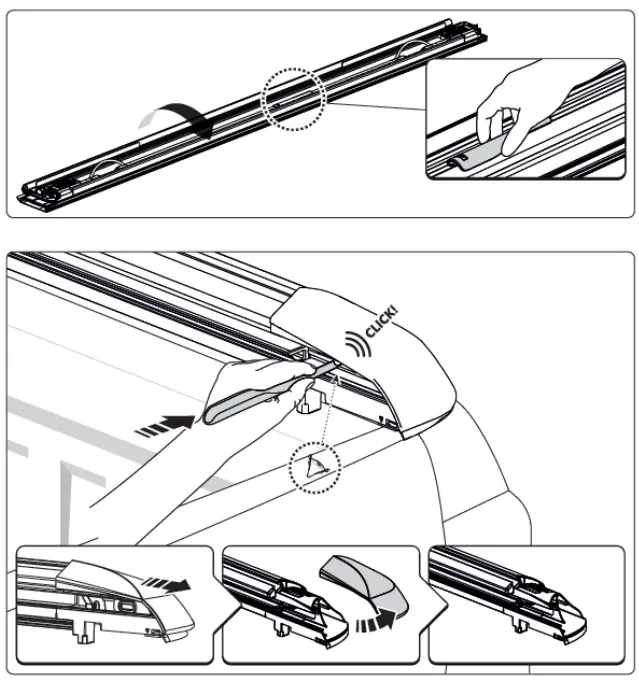 CLICK!