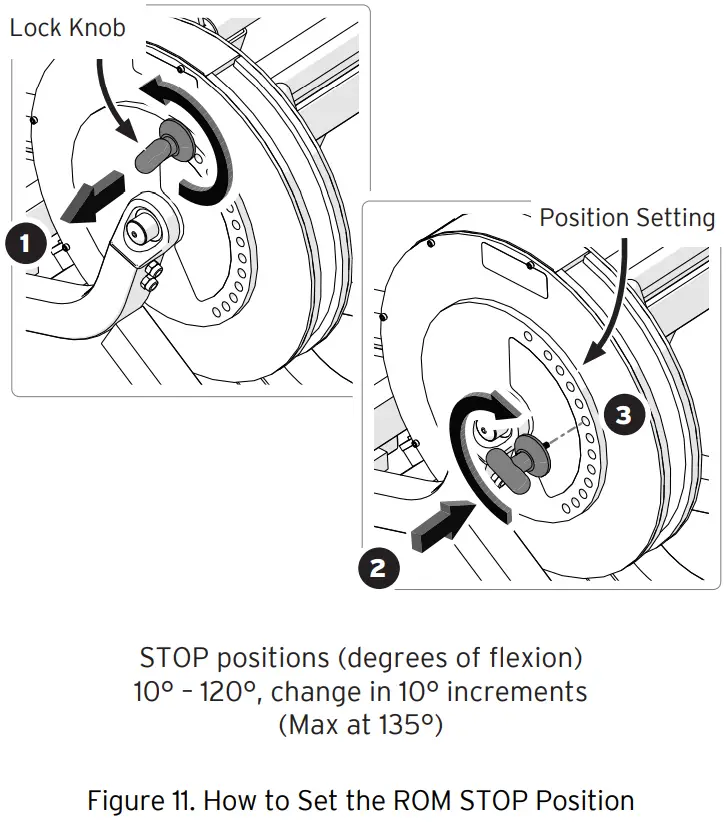 Lock Knob

1

Position Setting

3

2

STOP positions (degrees of flexion)
10° - 120°, change in 10° increments
(Max at 135°)

Figure 11. How to Set the ROM STOP Position