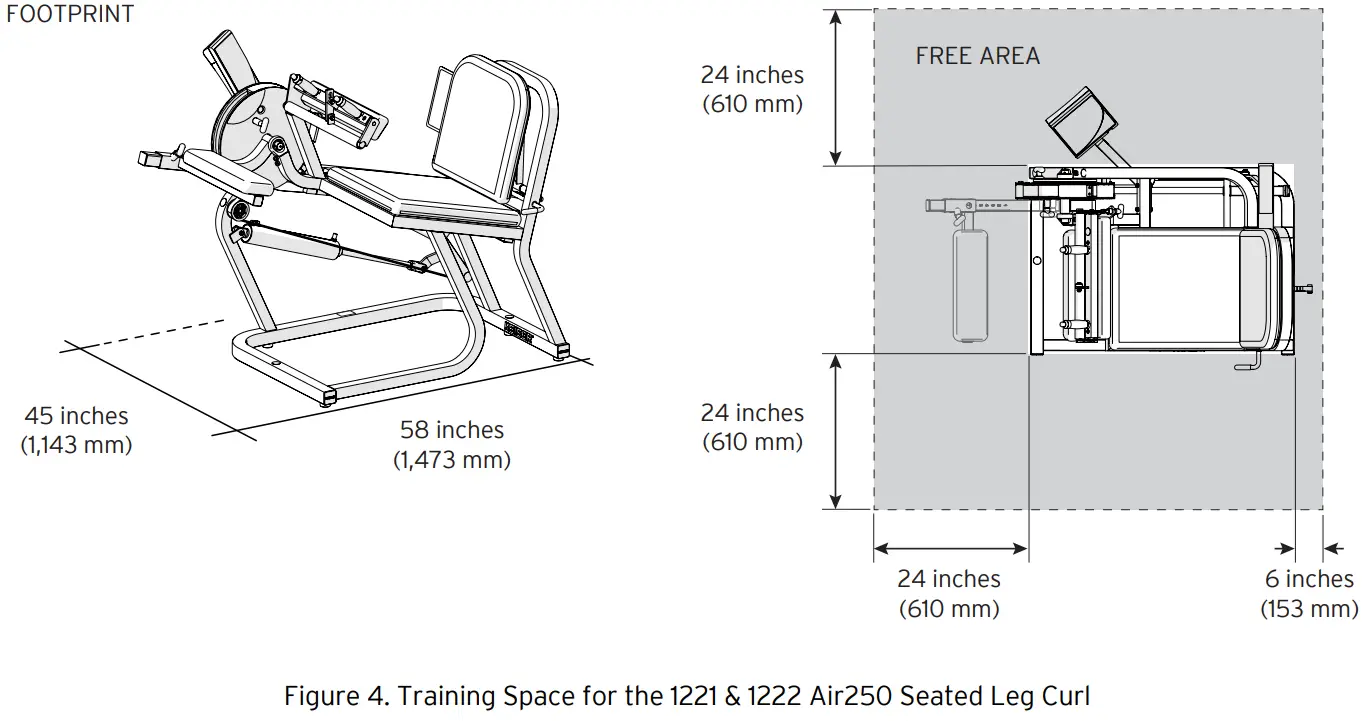 FOOTPRINT

45 inches
(1,143 mm)

58 inches
(1,473 mm)

FREE AREA

24 inches
(610 mm)

24 inches
(610 mm)

24 inches
(610 mm)

6 inches
(153 mm)

Figure 4. Training Space for the 1221 & 1222 Air250 Seated Leg Curl