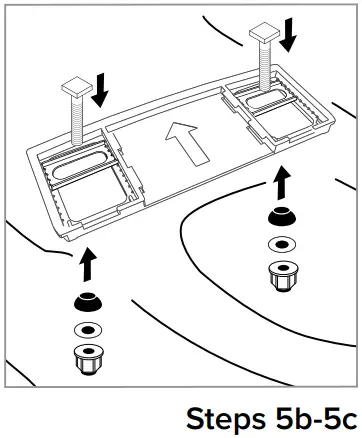 Steps 5b-5c