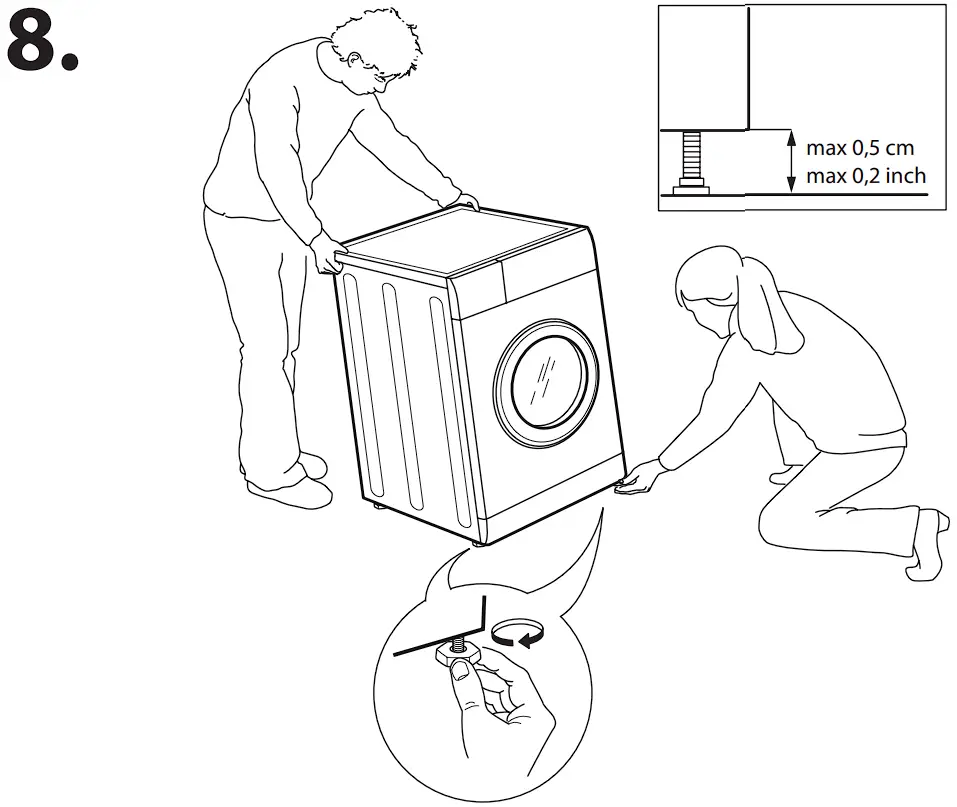 8.

max 0,5 cm
max 0,2 inch