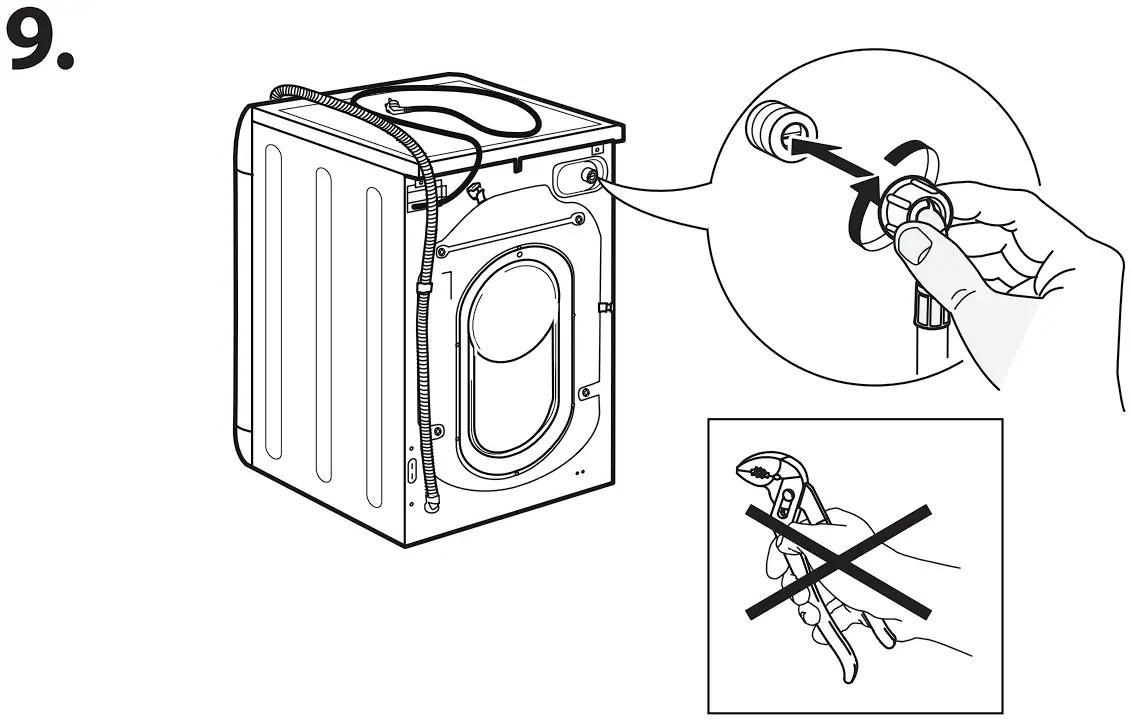 9.