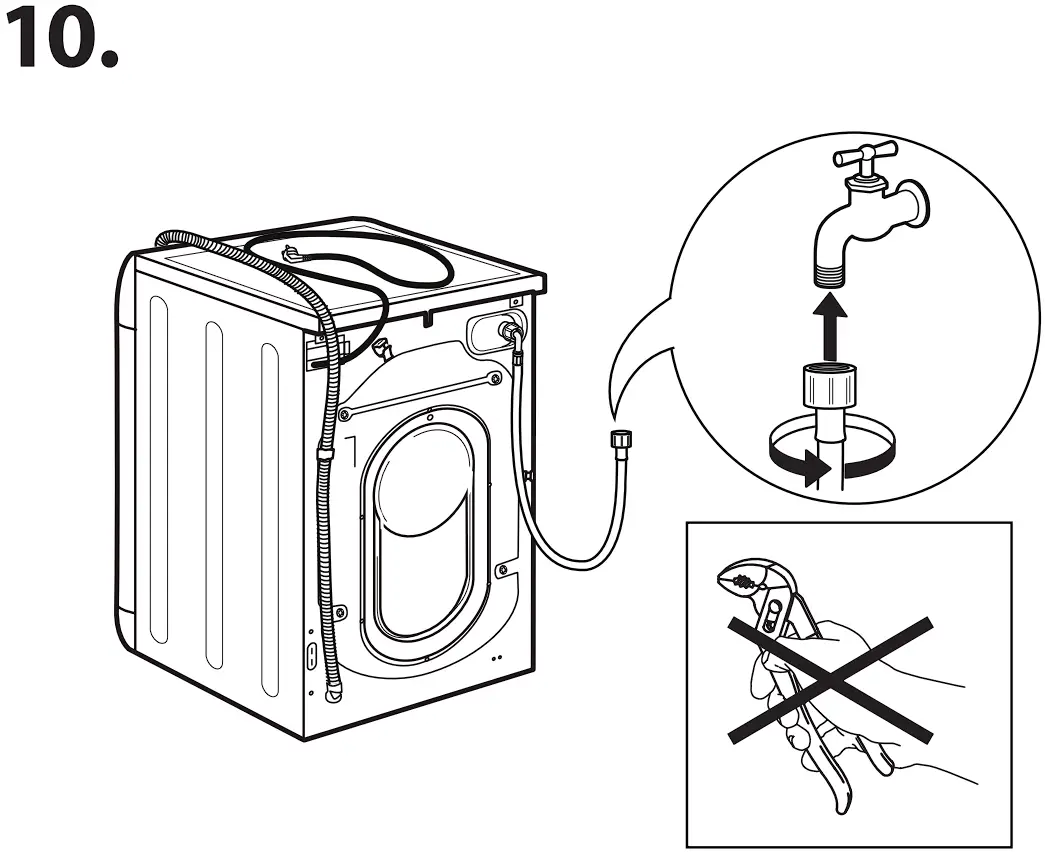 10.