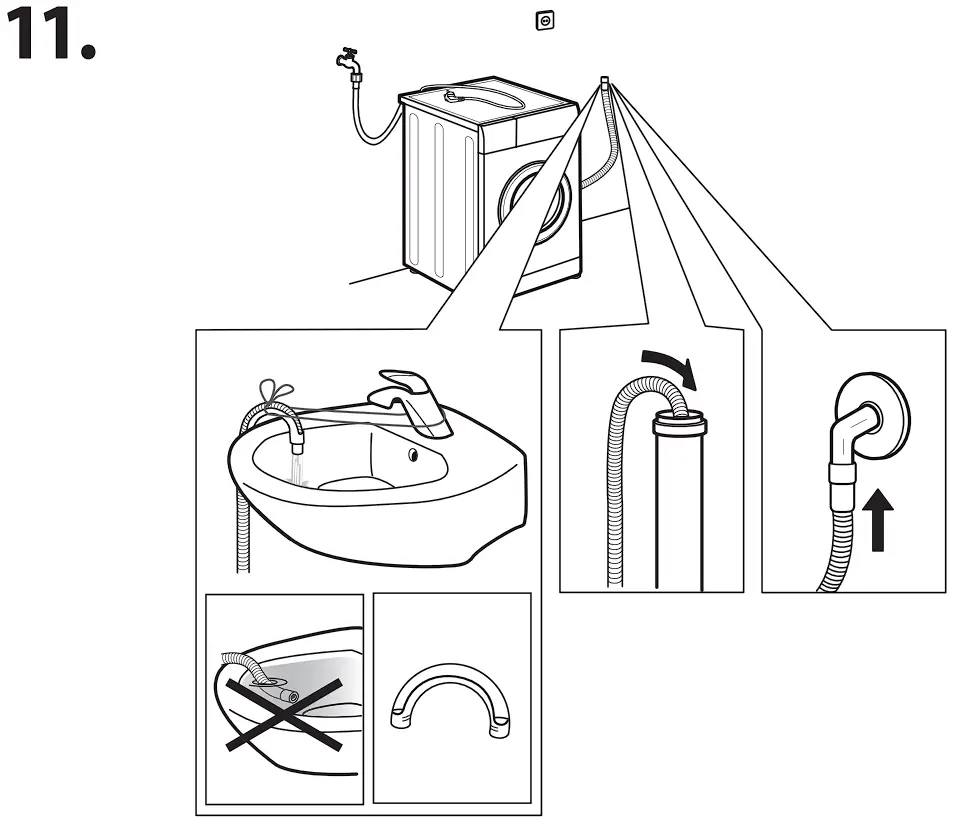 11.