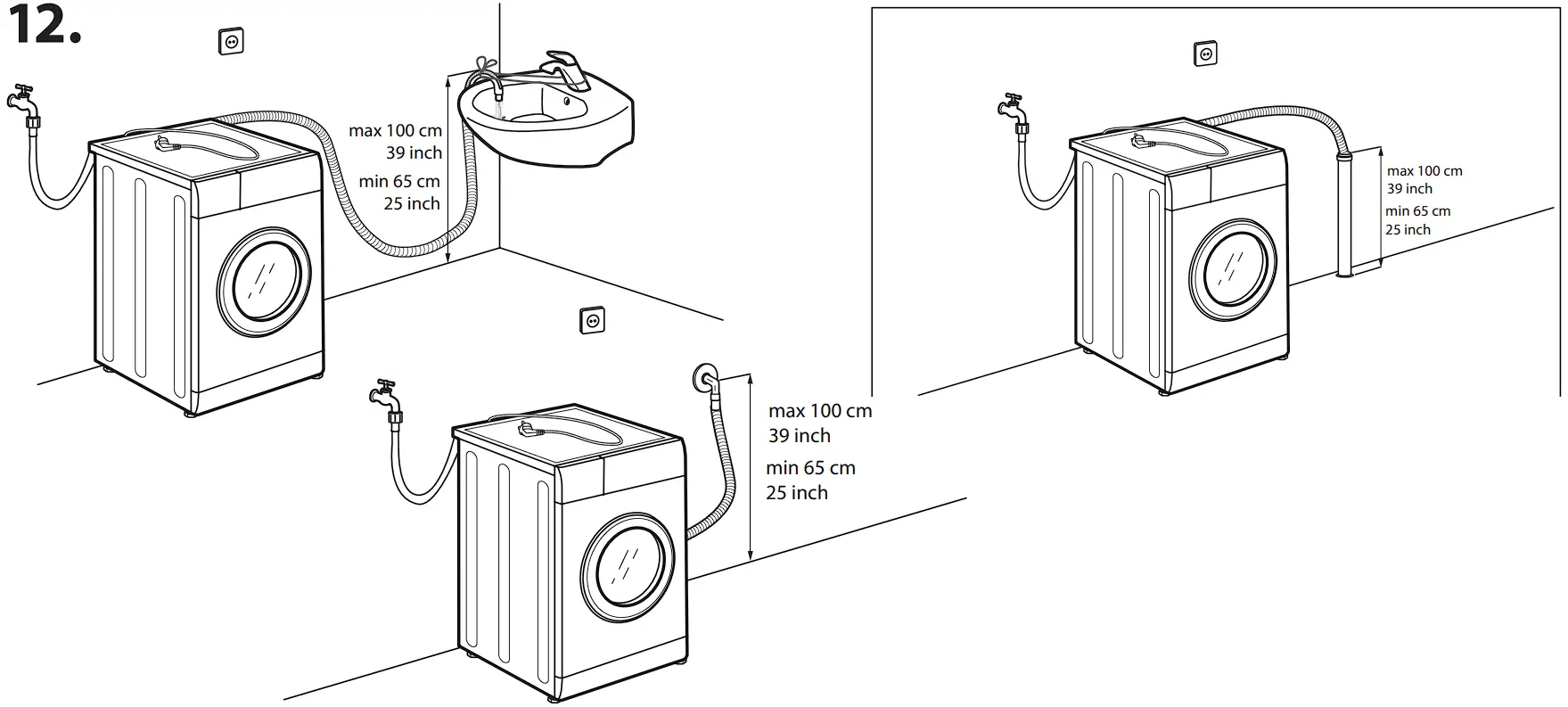 12.

max 100 cm
39 inch
min 65 cm
25 inch

max 100 cm
39 inch
min 65 cm
25 inch

max 100 cm
39 inch
min 65 cm
25 inch