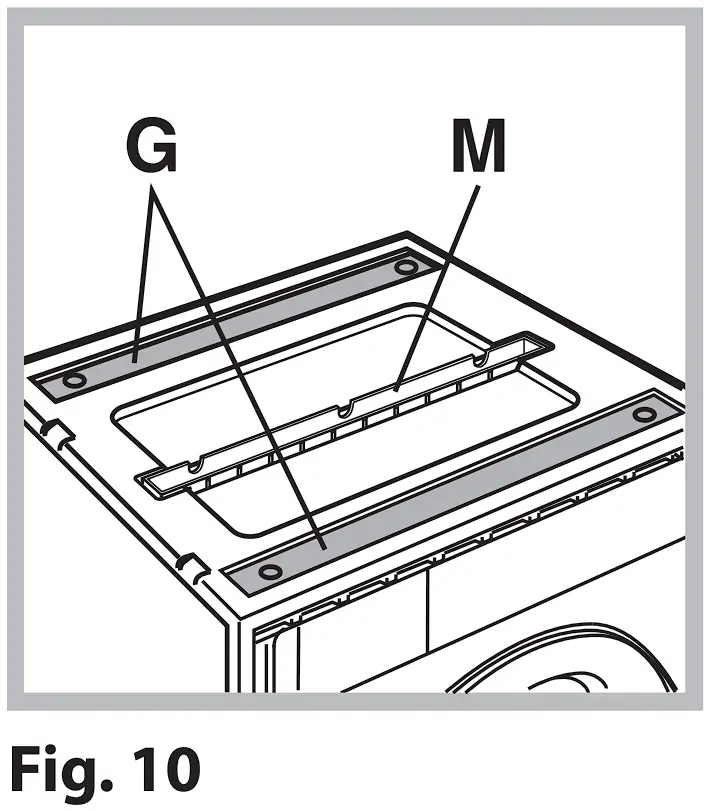 G
M

Fig. 10