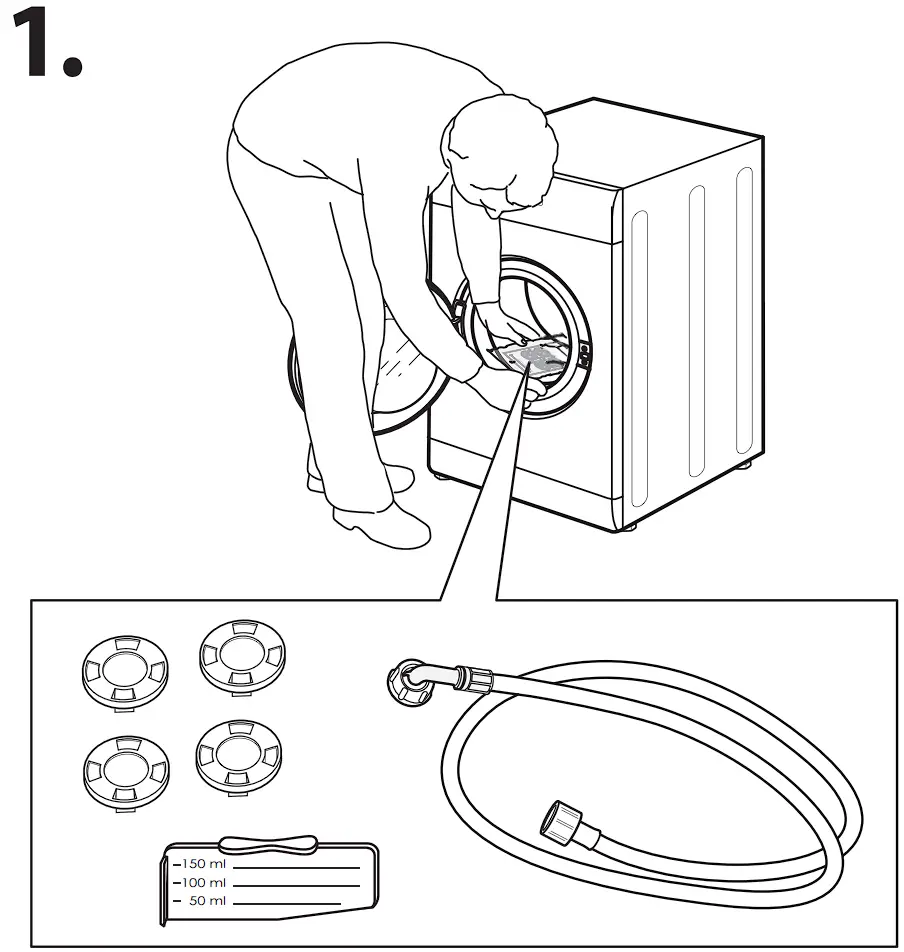 1.

150 ml
100 ml
50 ml