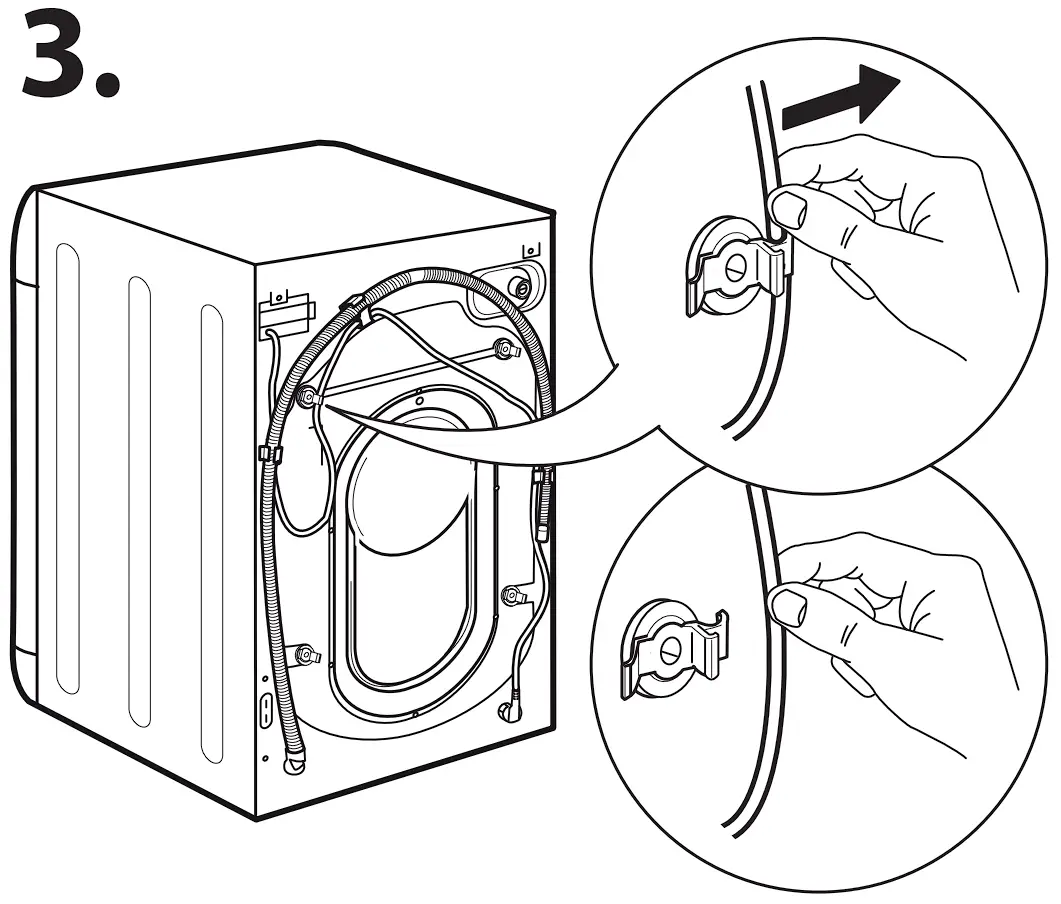 3.