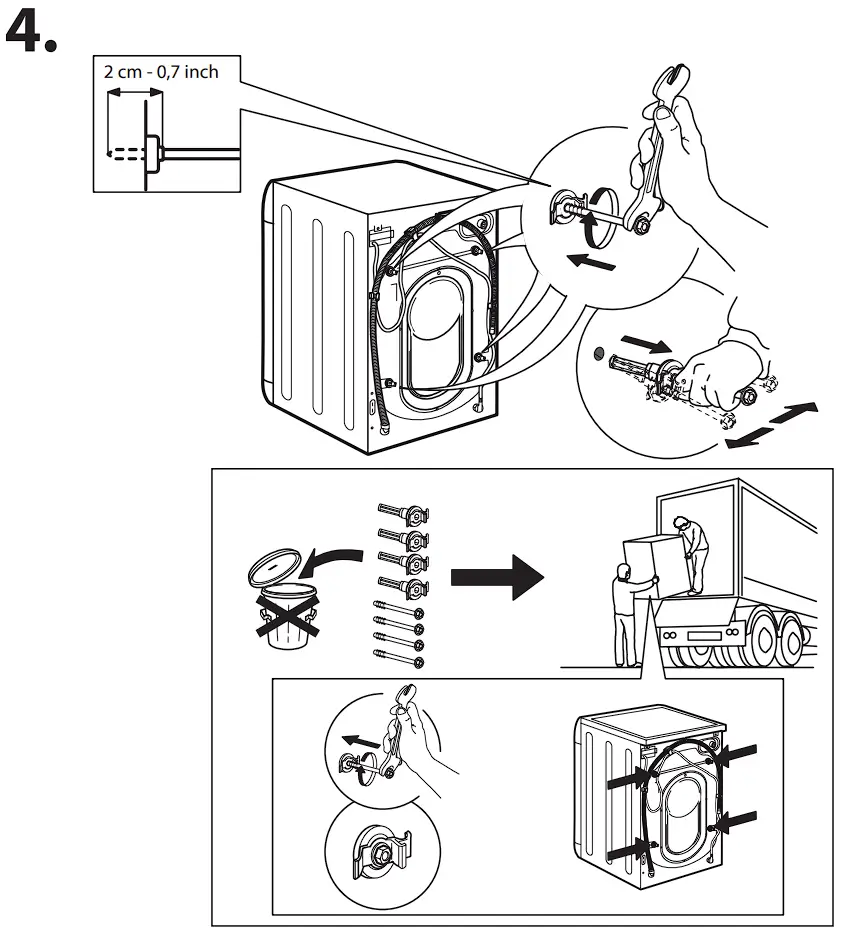 4.

2 cm - 0,7 inch