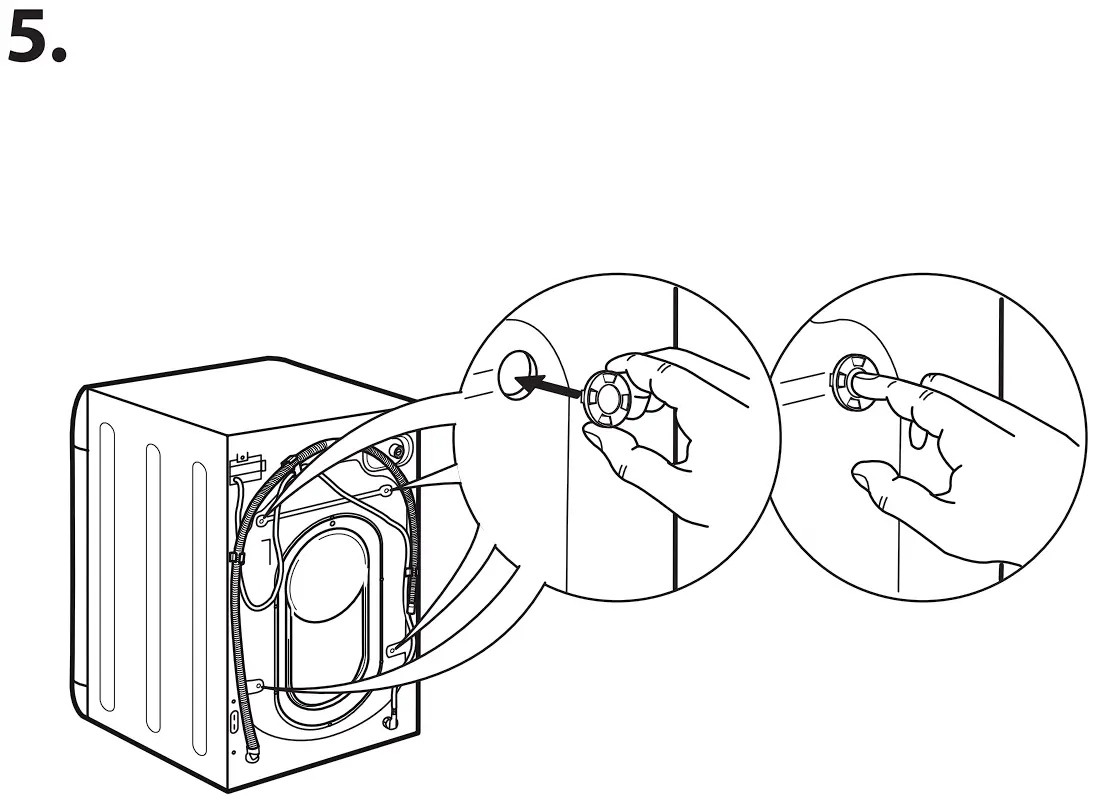 5.