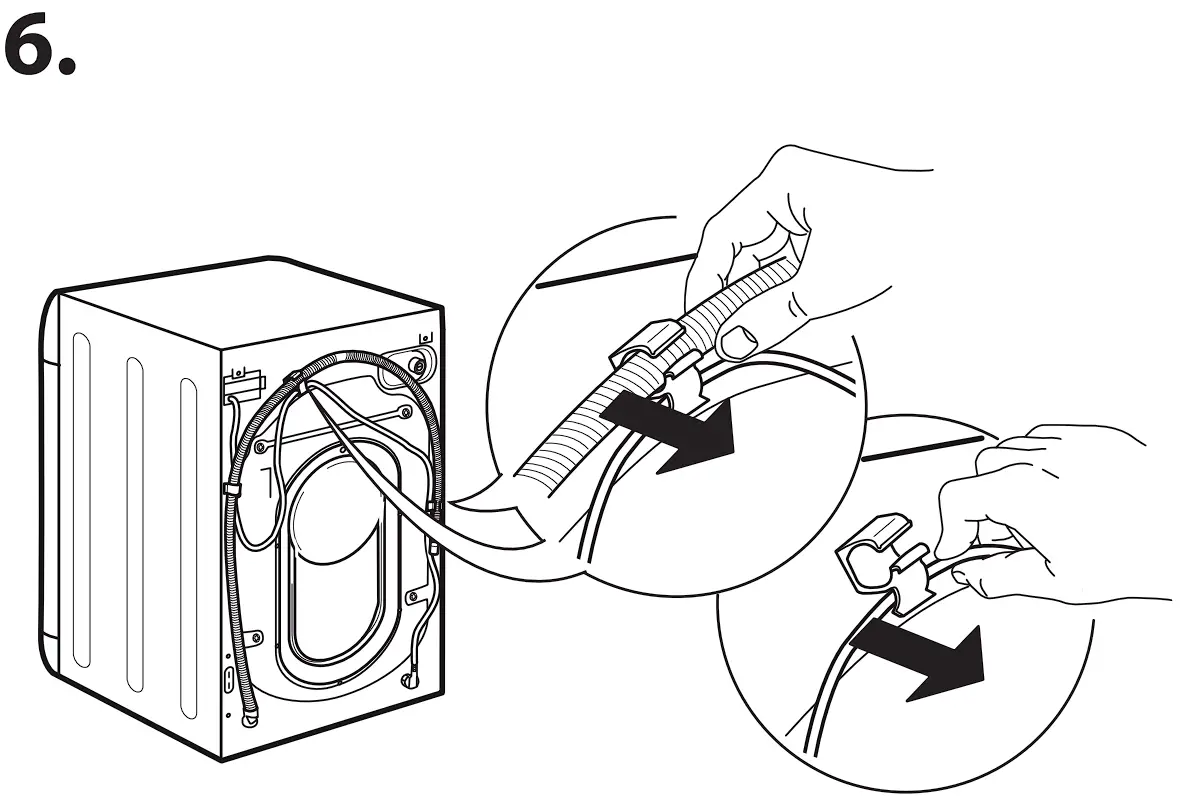 6.