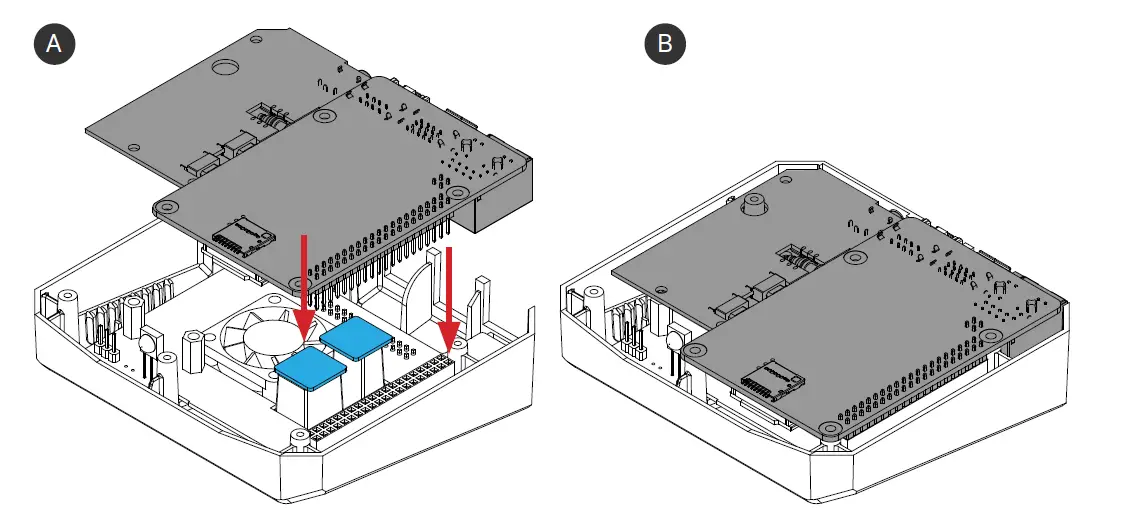 A

B