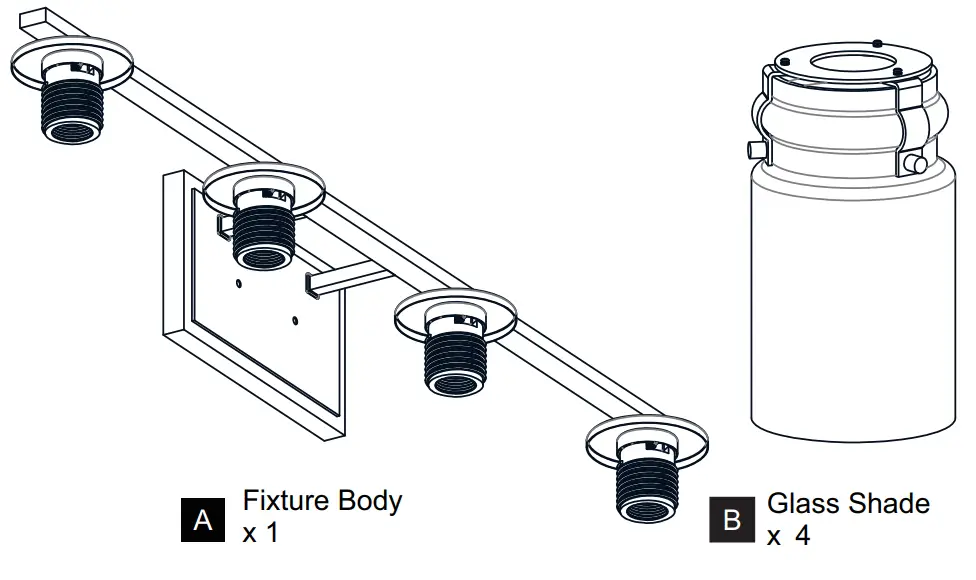 A Fixture Body
x 1

B Glass Shade
x 4