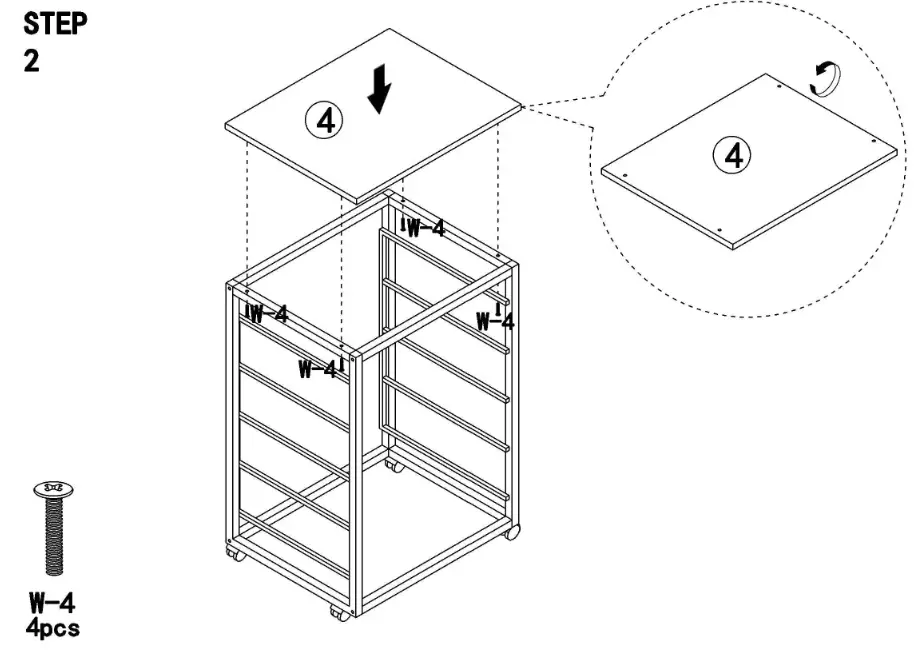 STEP 2

4

4

W-4

W-4

W-4

W-4

W-4
4pcs